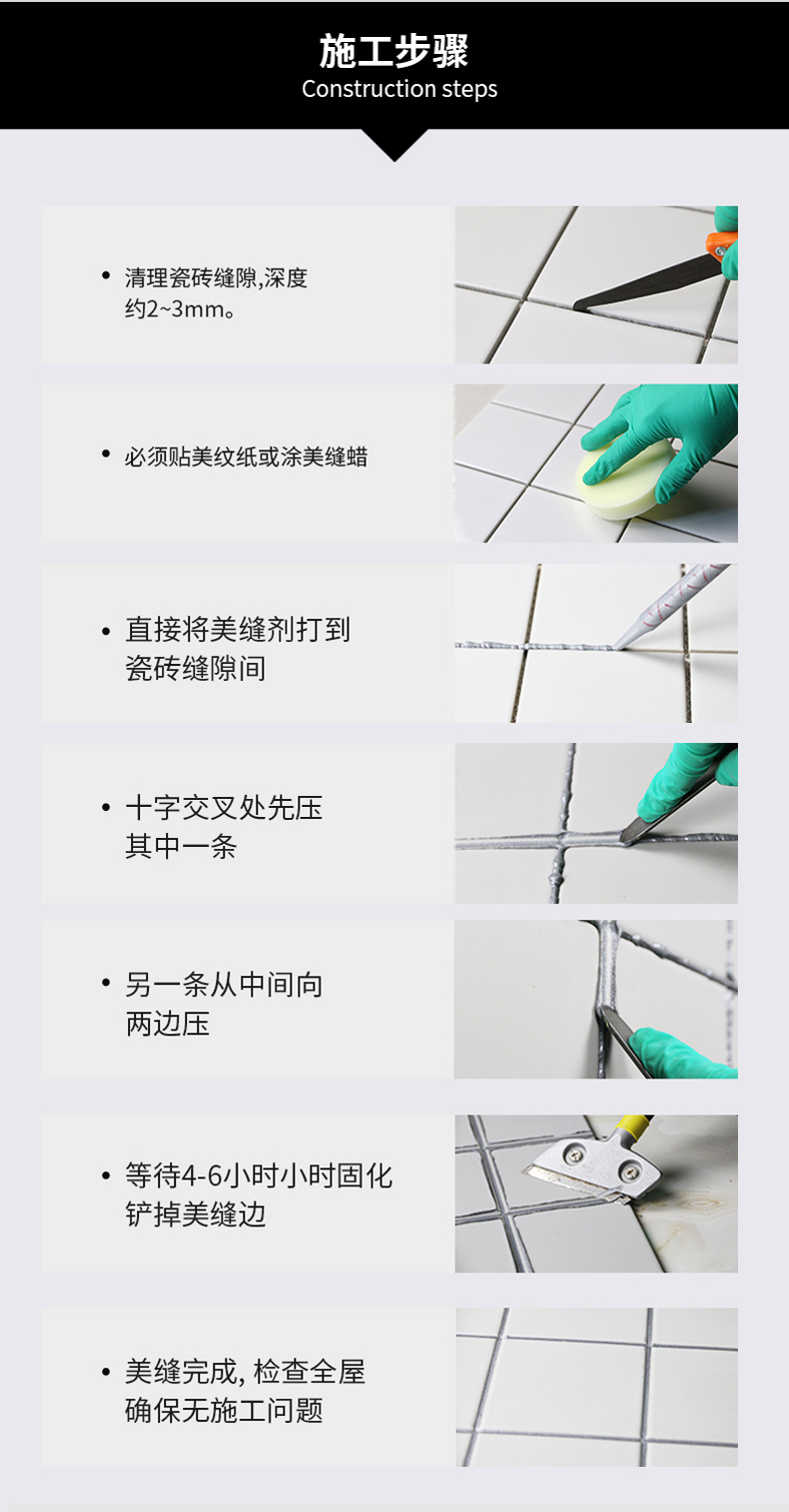 施工步骤
Construction steps

• 清理瓷砖缝隙,深度约2~3mm。

• 必须贴美纹纸或涂美缝蜡

• 直接将美缝剂打到瓷砖缝隙间

• 十字交叉处先压其中一条

• 另一条从中间向两边压

• 等待4-6小时小时固化铲掉美缝边

• 美缝完成, 检查全屋确保无施工问题