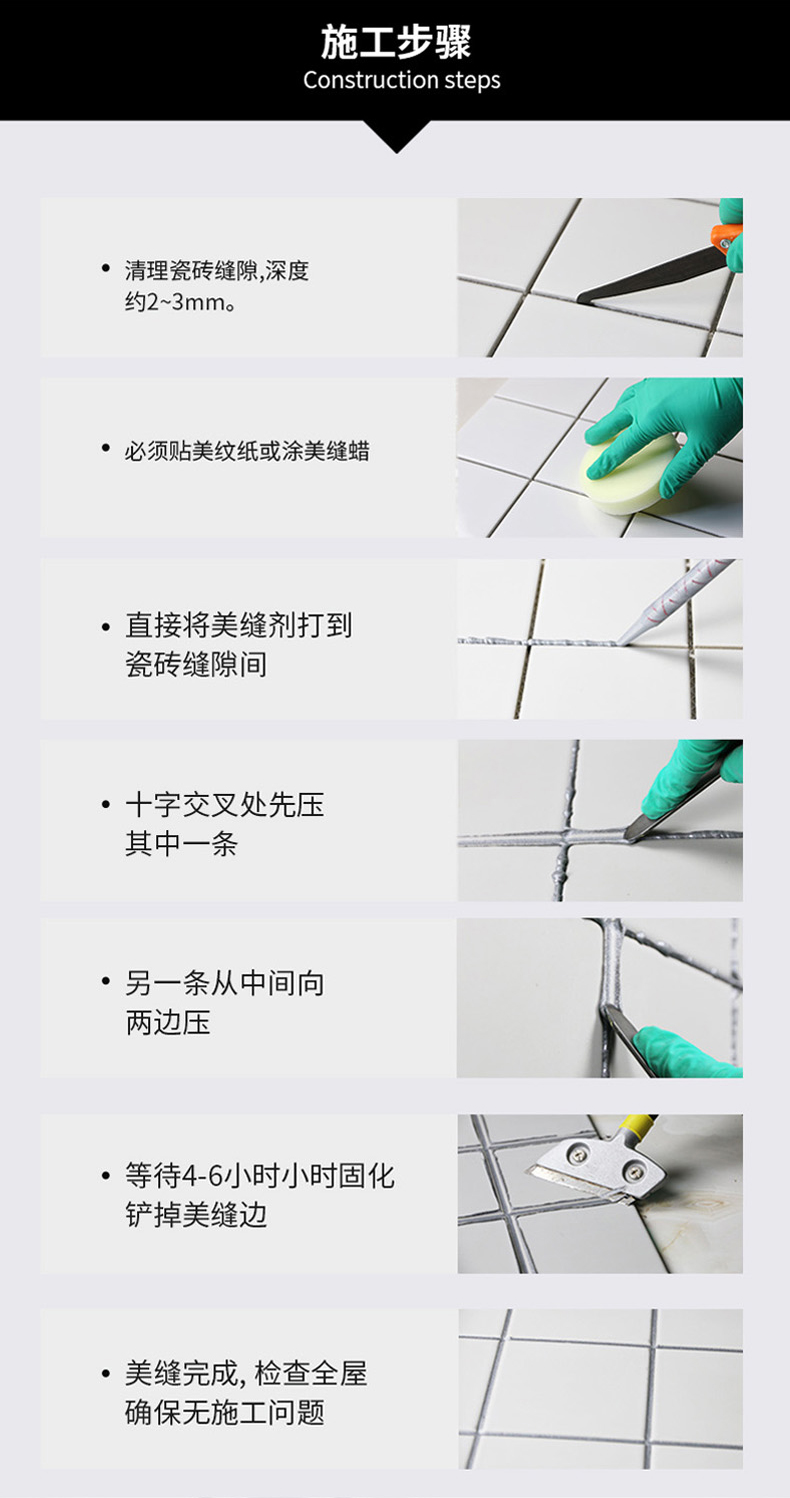 施工步骤
Construction steps

• 清理瓷砖缝隙,深度约2~3mm。

• 必须贴美纹纸或涂美缝蜡

• 直接将美缝剂打到瓷砖缝隙间

• 十字交叉处先压其中一条

• 另一条从中间向两边压

• 等待4-6小时小时固化铲掉美缝边

• 美缝完成, 检查全屋确保无施工问题